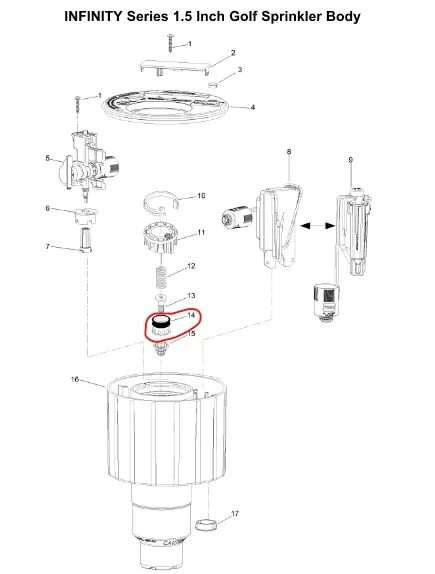 INFINITY Series 1.5 Inch Golf Sprinkler Body

1
2
3
1
4
5
8
9
10
6
11
7
12
13
14
15
16
17