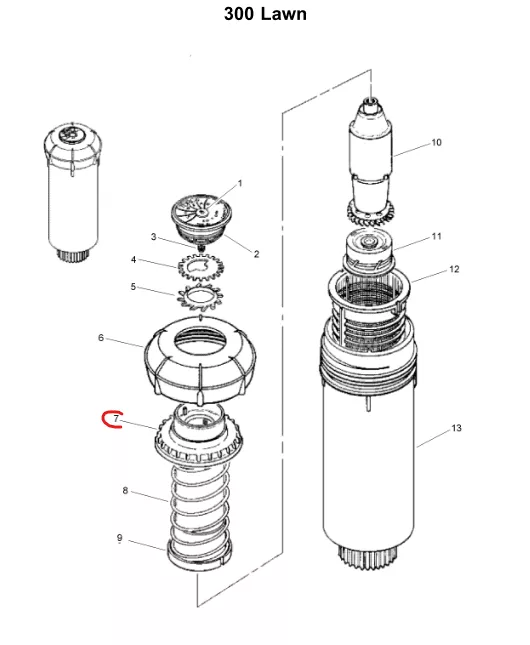 300 Lawn

1
2
3
4
5
6
7
8
9
10
11
12
13